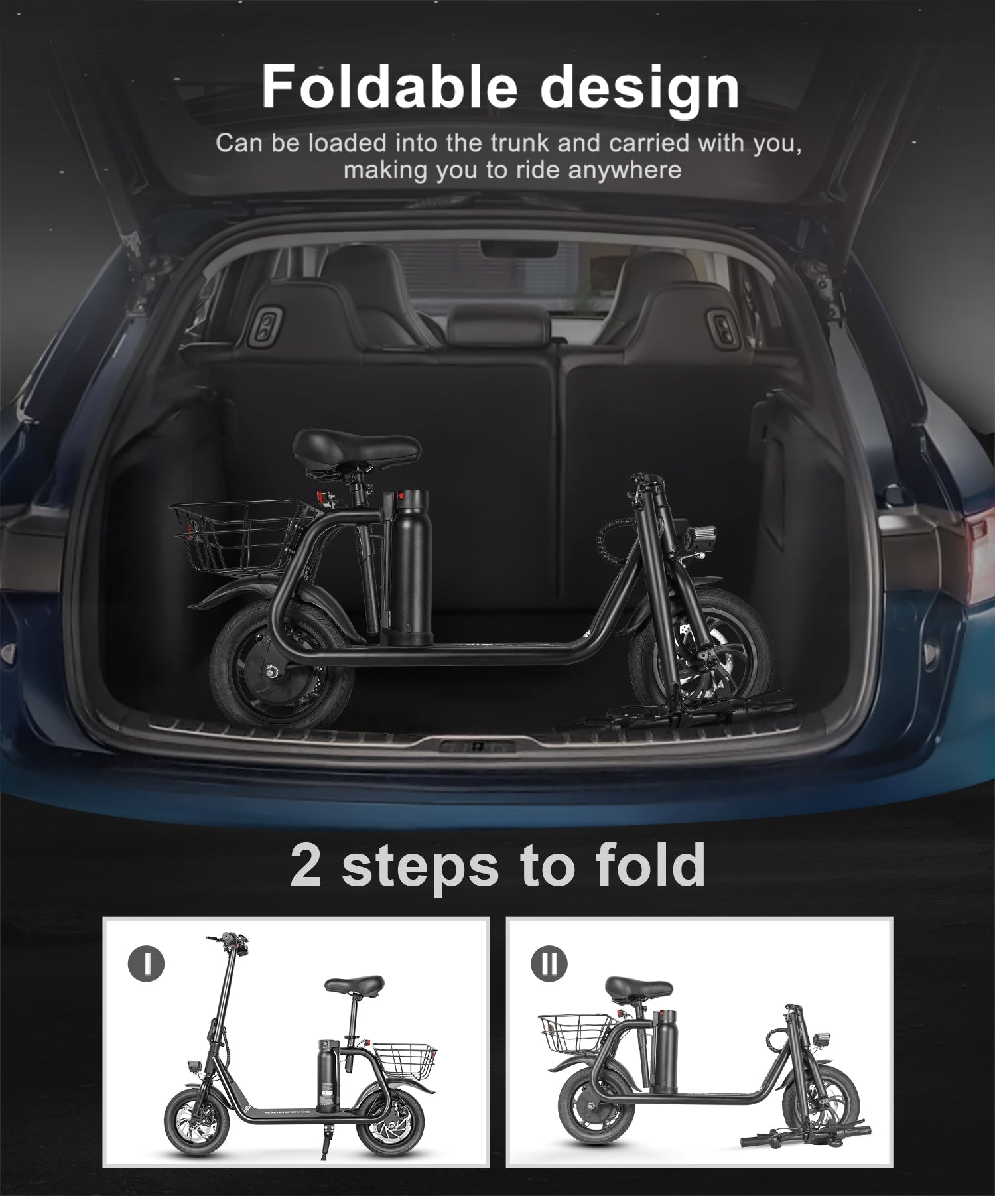 Foldable design

Can be loaded into the trunk and carried with you, making you to ride anywhere

2 steps to fold

I

SAMEBIKE

II